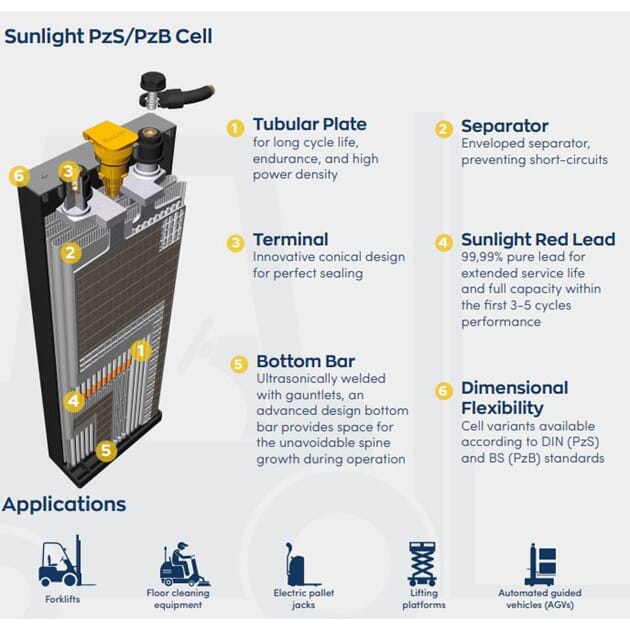 Sunlight PzS/PzB Cell

6
3
2
1
4
5

1 Tubular Plate
for long cycle life, endurance, and high power density

2 Separator
Enveloped separator, preventing short-circuits

3 Terminal
Innovative conical design for perfect sealing

4 Sunlight Red Lead
99,99% pure lead for extended service life and full capacity within the first 3-5 cycles performance

5 Bottom Bar
Ultrasonically welded with gauntlets, an advanced design bottom bar provides space for the unavoidable spine growth during operation

6 Dimensional Flexibility
Cell variants available according to DIN (PzS) and BS (PzB) standards

Applications

Forklifts

Floor cleaning equipment

Electric pallet jacks

Lifting platforms

Automated guided vehicles (AGVs)